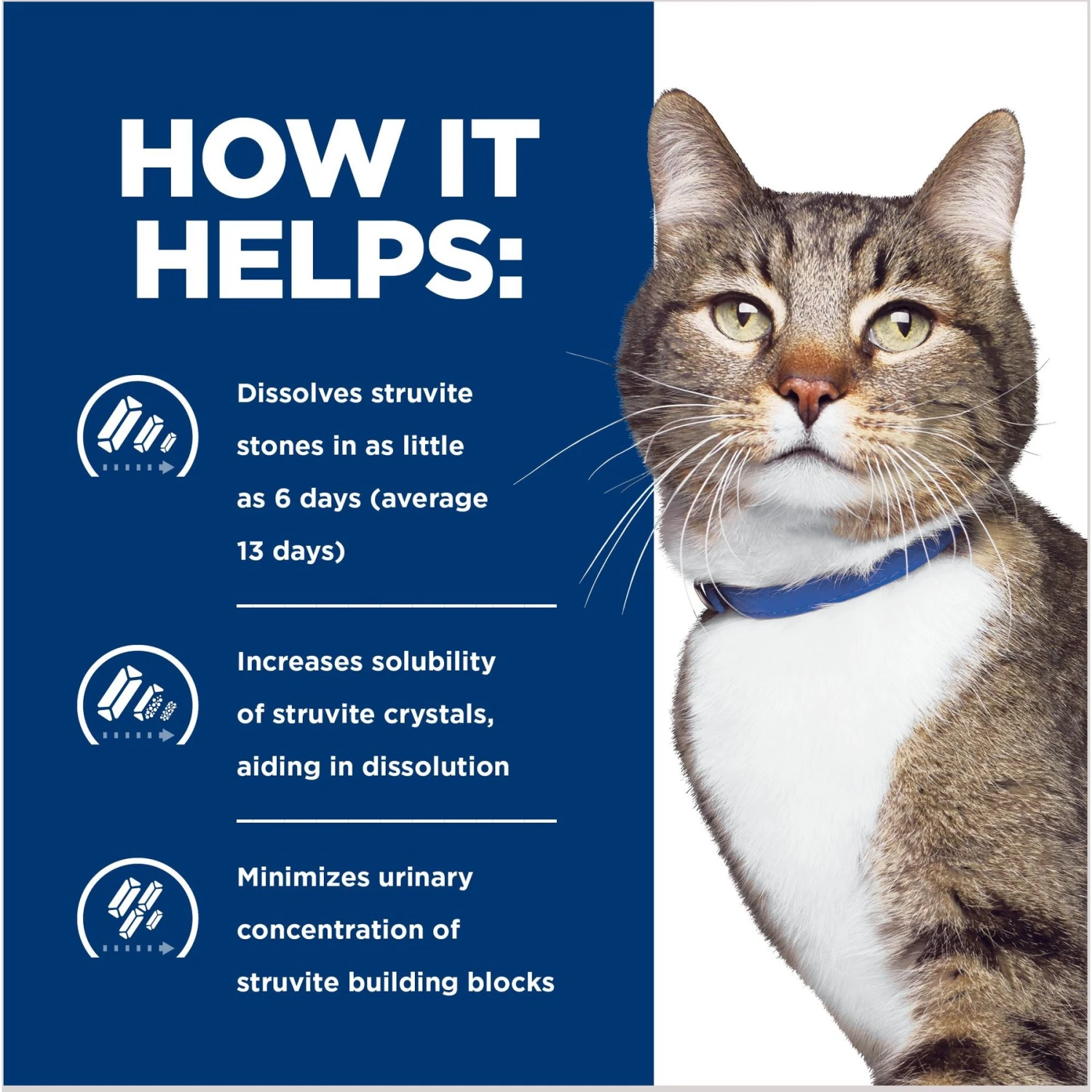 HOW IT HELPS:

Dissolves struvite stones in as little as 6 days (average 13 days)

Increases solubility of struvite crystals, aiding in dissolution

Minimizes urinary concentration of struvite building blocks