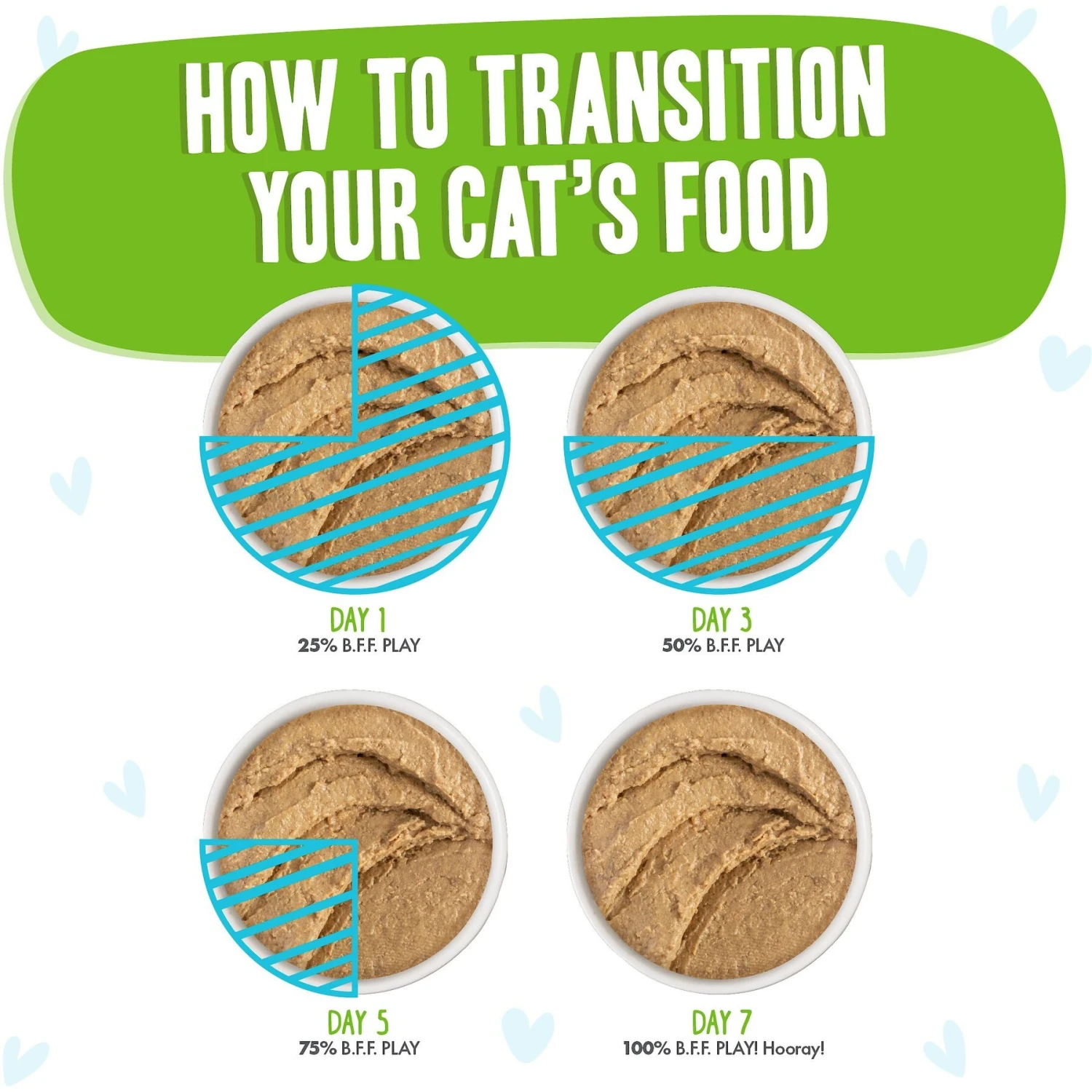 HOW TO TRANSITION YOUR CAT'S FOOD

DAY 1
25% B.F.F. PLAY

DAY 3
50% B.F.F. PLAY

DAY 5
75% B.F.F. PLAY

DAY 7
100% B.F.F. PLAY! Hooray!