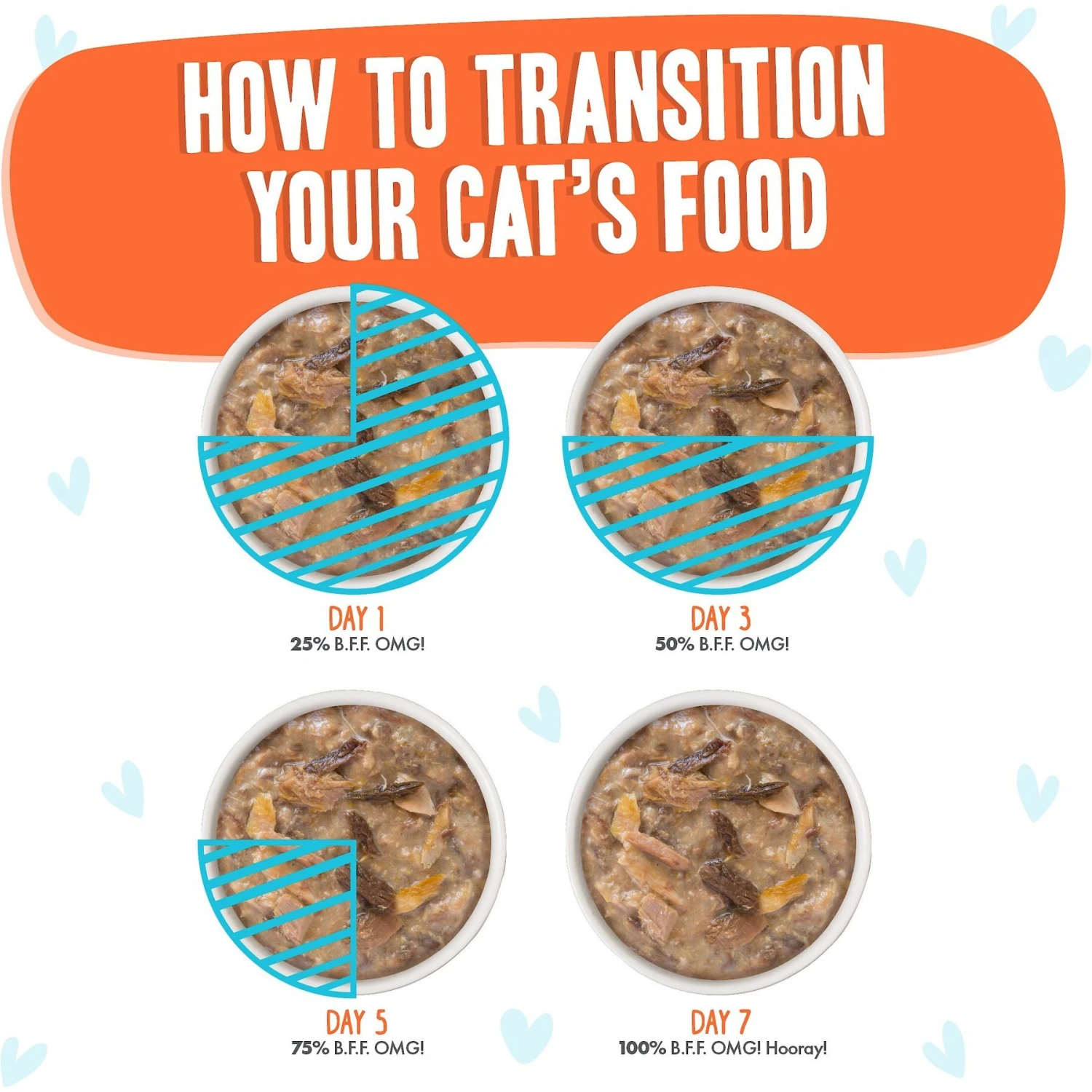 HOW TO TRANSITION YOUR CAT'S FOOD

DAY 1
25% B.F.F. OMG!

DAY 3
50% B.F.F. OMG!

DAY 5
75% B.F.F. OMG!

DAY 7
100% B.F.F. OMG! Hooray!